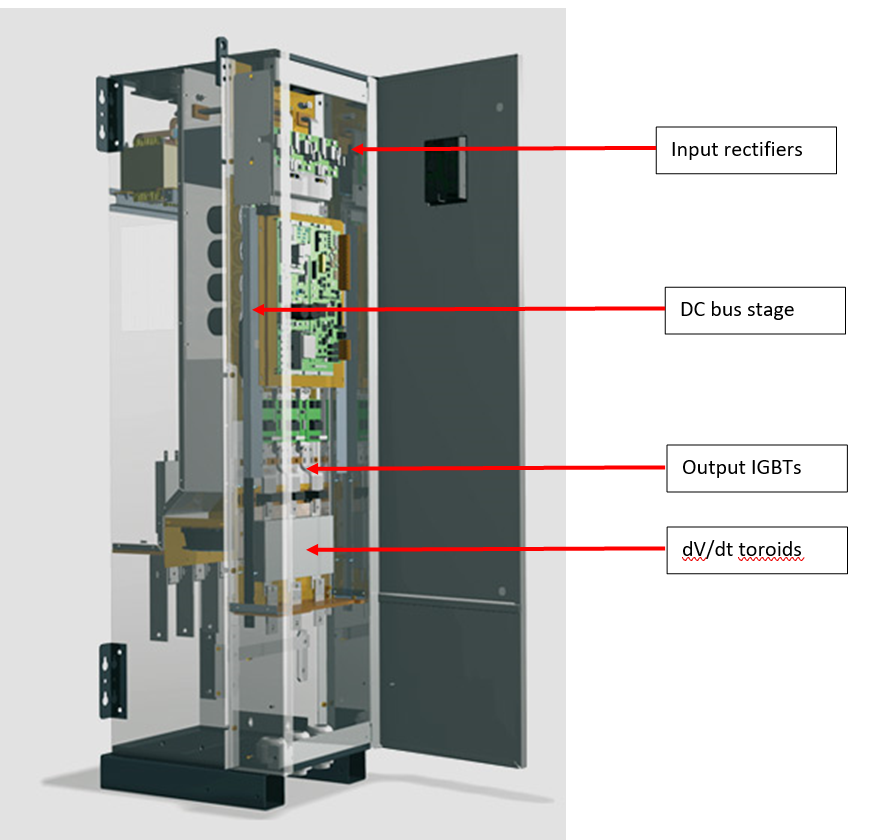 Input rectifiers

DC bus stage

Output IGBTs

dV/dt toroids